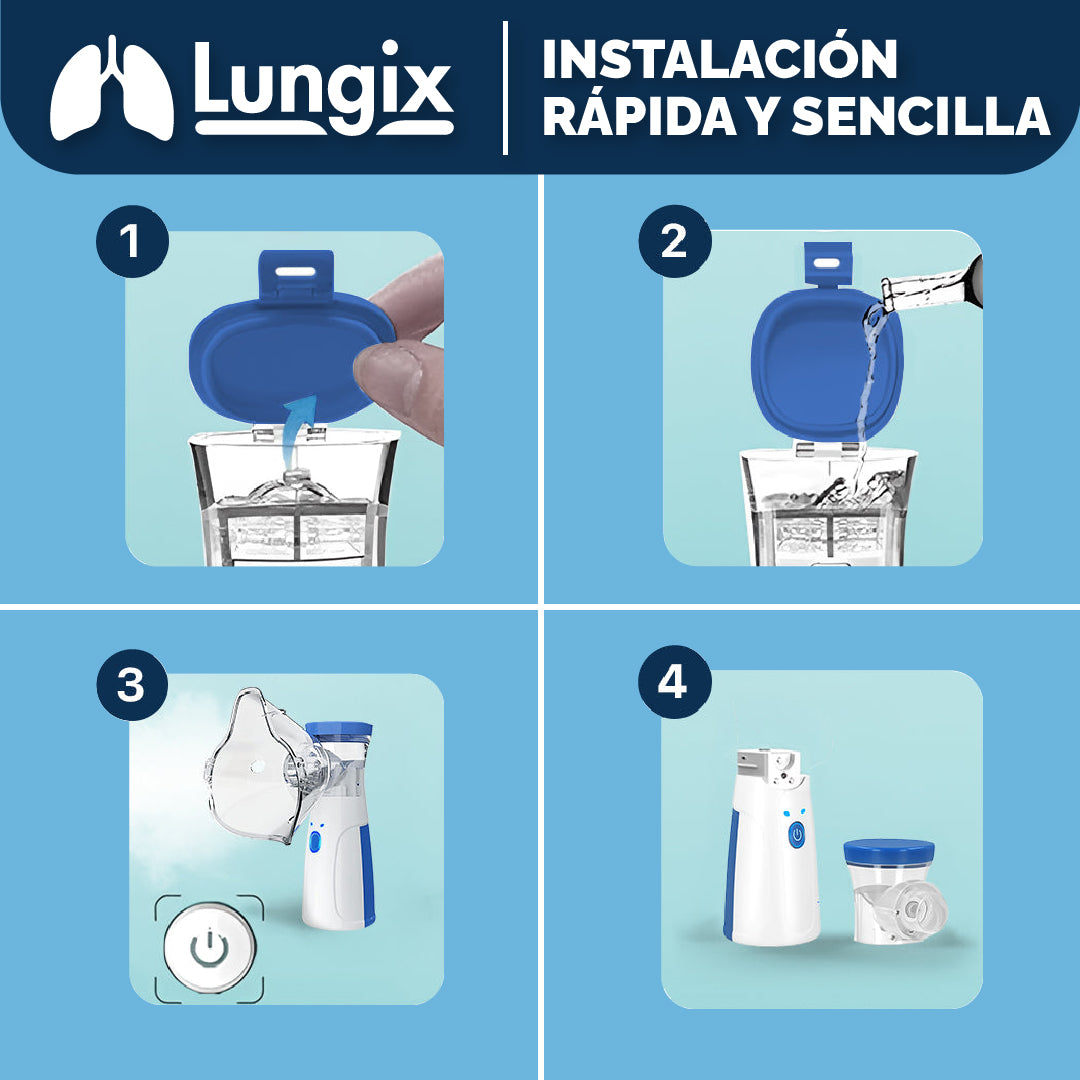 Lungix

INSTALACIÓN RÁPIDA Y SENCILLA

1

2

3

4