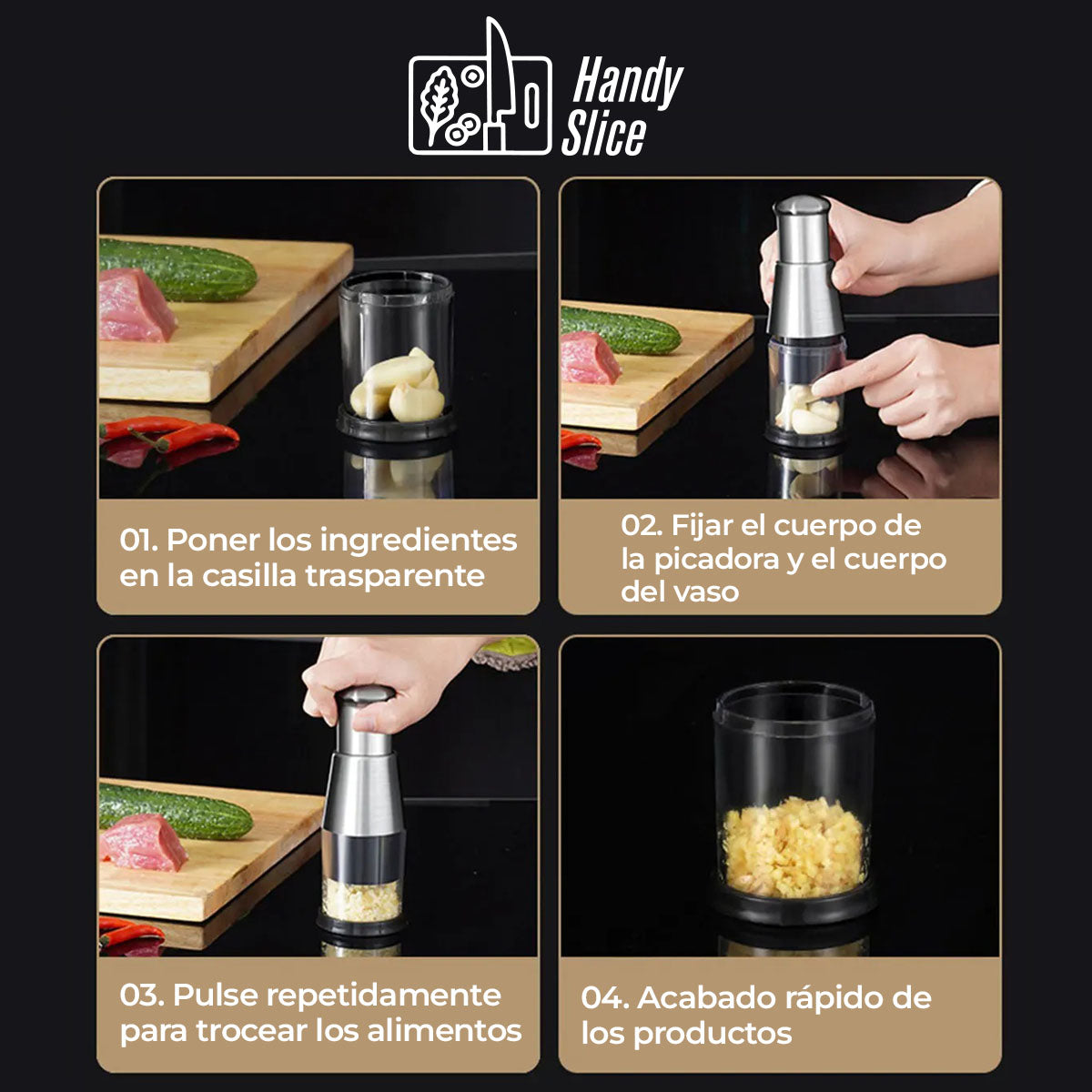 Handy Slice

01. Poner los ingredientes en la casilla trasparente

02. Fijar el cuerpo de la picadora y el cuerpo del vaso

03. Pulse repetidamente para trocear los alimentos

04. Acabado rápido de los productos