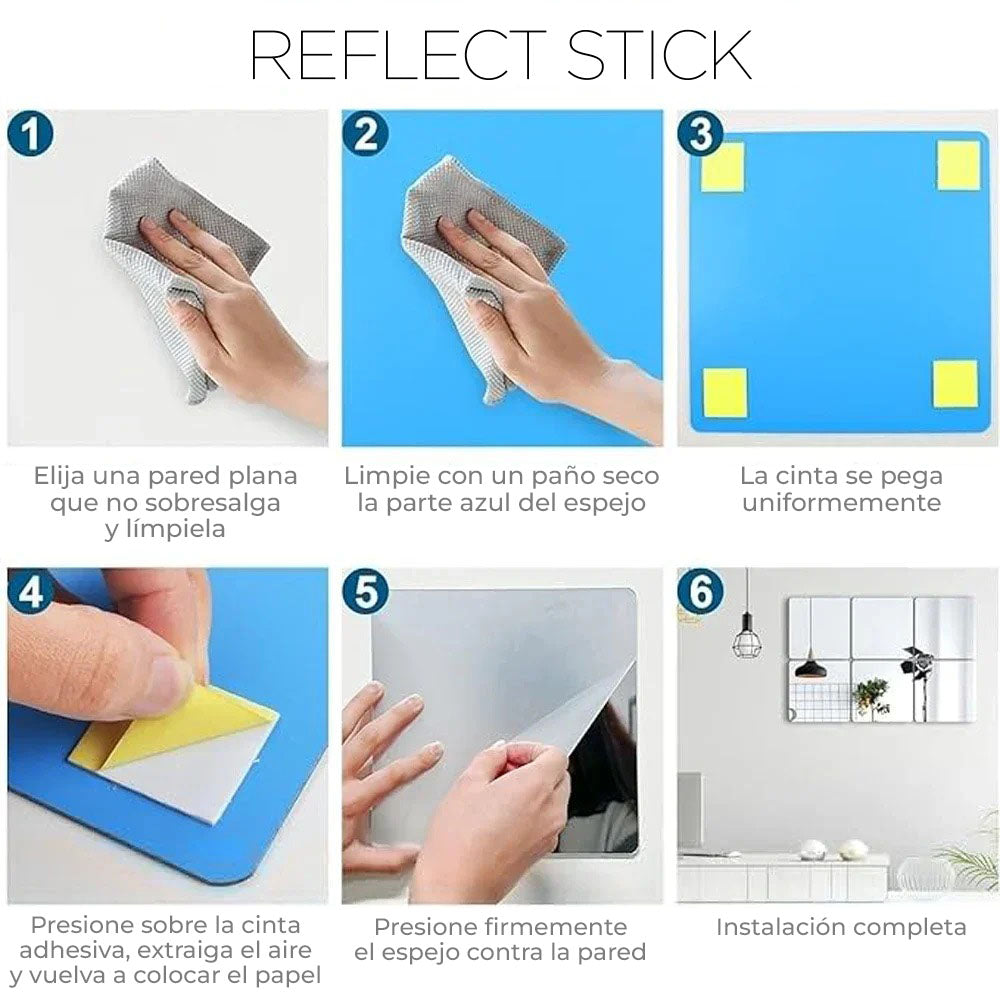 REFLECT STICK

1

Elija una pared plana que no sobresalga y límpiela

2

Limpie con un paño seco la parte azul del espejo

3

La cinta se pega uniformemente

4

Presione sobre la cinta adhesiva, extraiga el aire y vuelva a colocar el papel

5

Presione firmemente el espejo contra la pared

6

Instalación completa