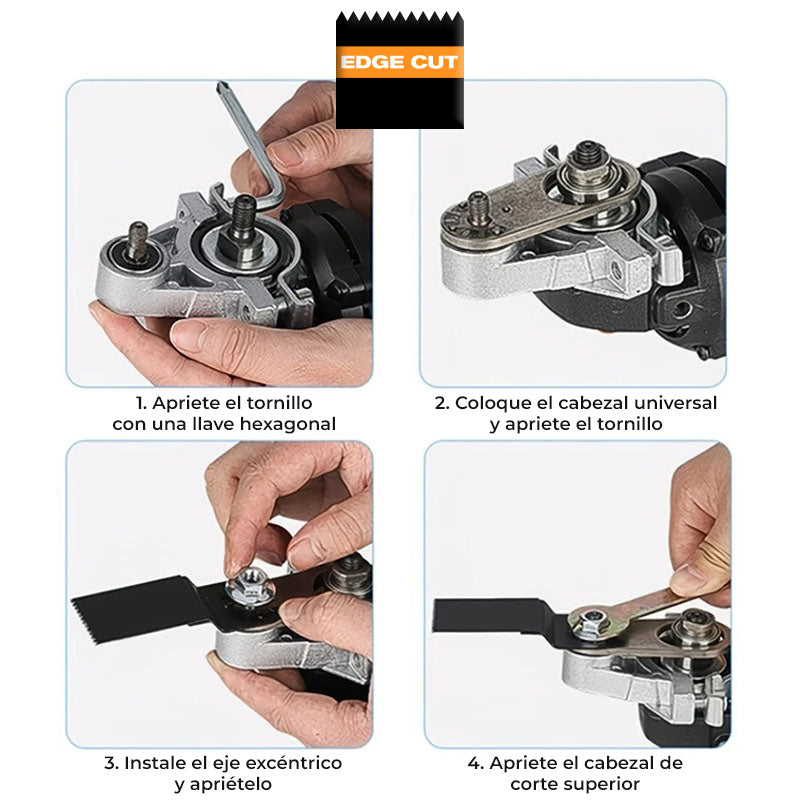 EDGE CUT

1. Apriete el tornillo con una llave hexagonal

2. Coloque el cabezal universal y apriete el tornillo

3. Instale el eje excéntrico y apriételo

4. Apriete el cabezal de corte superior