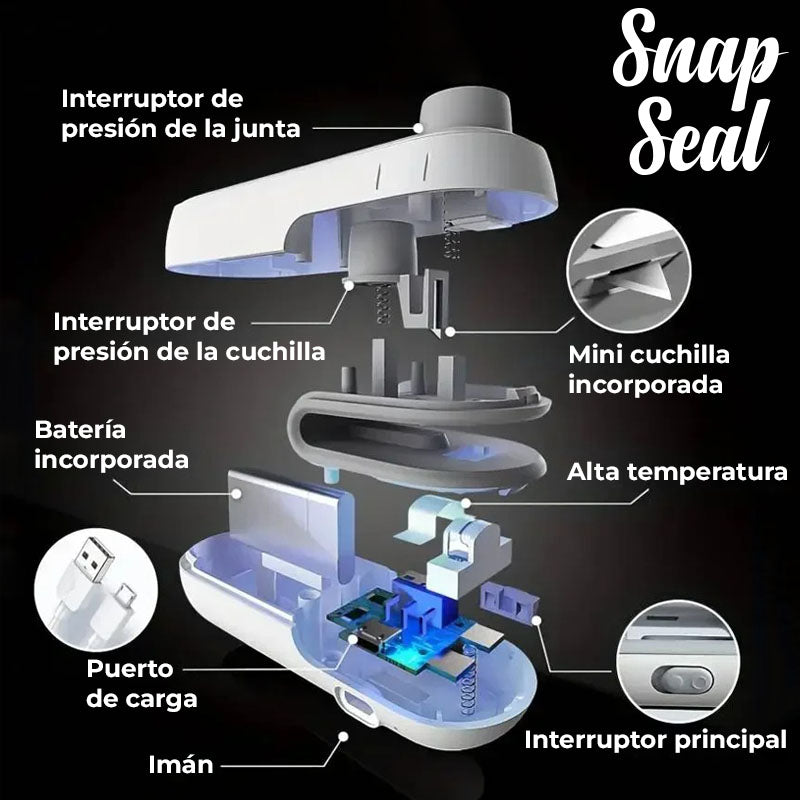 Snap Seal

Interruptor de presión de la junta

Interruptor de presión de la cuchilla

Mini cuchilla incorporada

Batería incorporada

Alta temperatura

Puerto de carga

Interruptor principal

Imán