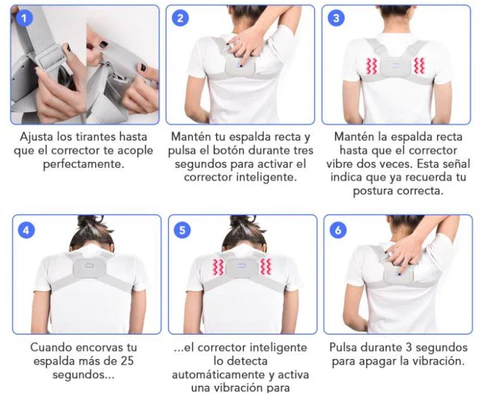 1

Ajusta los tirantes hasta que el corrector te acople perfectamente.

2

Mantén tu espalda recta y pulsa el botón durante tres segundos para activar el corrector inteligente.

3

Mantén la espalda recta hasta que el corrector vibre dos veces. Esta señal indica que ya recuerda tu postura correcta.

4

Cuando encorvas tu espalda más de 25 segundos...

5

...el corrector inteligente lo detecta automáticamente y activa una vibración para

6

Pulsa durante 3 segundos para apagar la vibración.