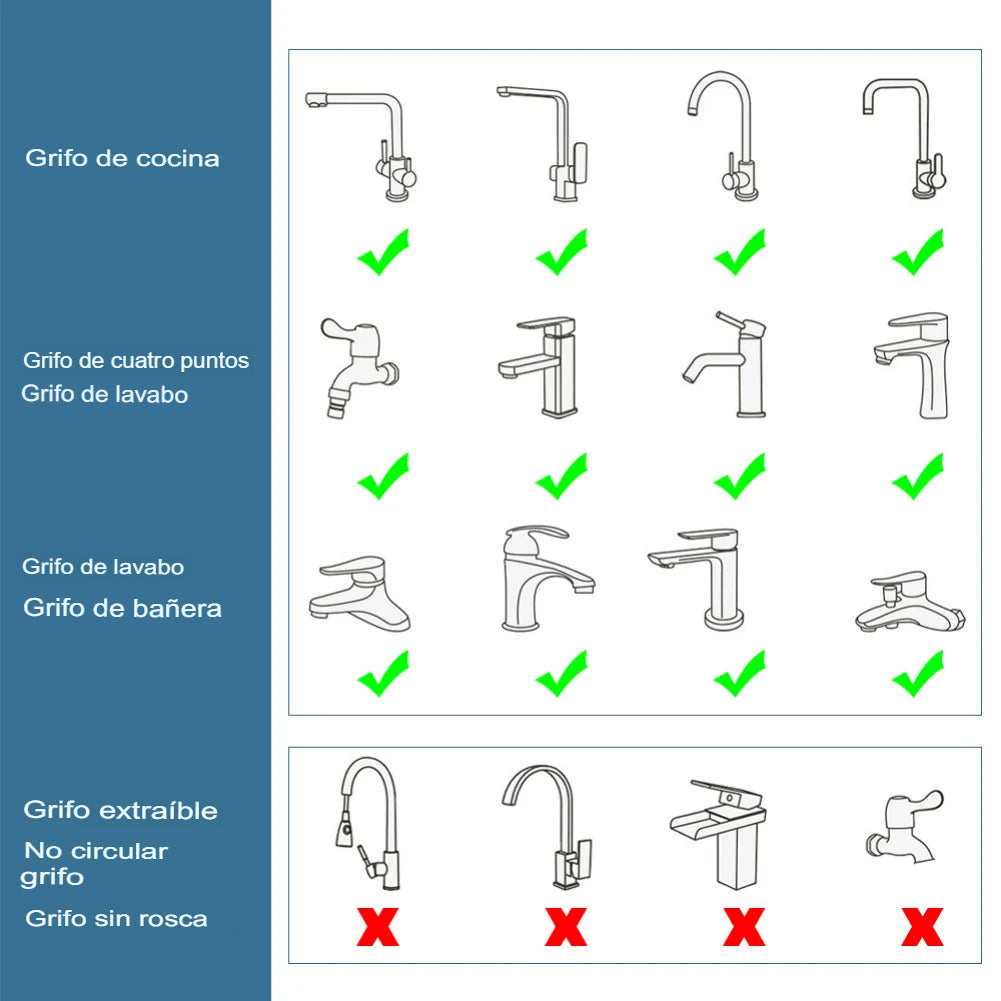 Grifo de cocina

Grifo de cuatro puntos
Grifo de lavabo

Grifo de lavabo
Grifo de bañera

Grifo extraíble
No circular grifo
Grifo sin rosca