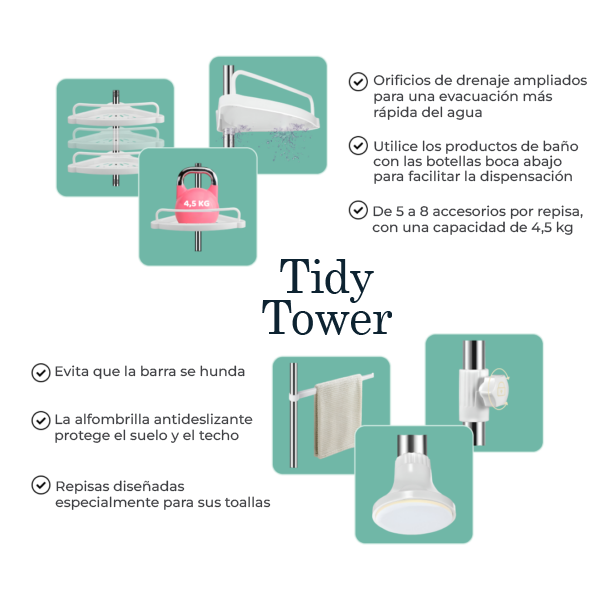 4,5 KG

Orificios de drenaje ampliados para una evacuación más rápida del agua

Utilice los productos de baño con las botellas boca abajo para facilitar la dispensación

De 5 a 8 accesorios por repisa, con una capacidad de 4,5 kg

Tidy Tower

Evita que la barra se hunda

La alfombrilla antideslizante protege el suelo y el techo

Repisas diseñadas especialmente para sus toallas