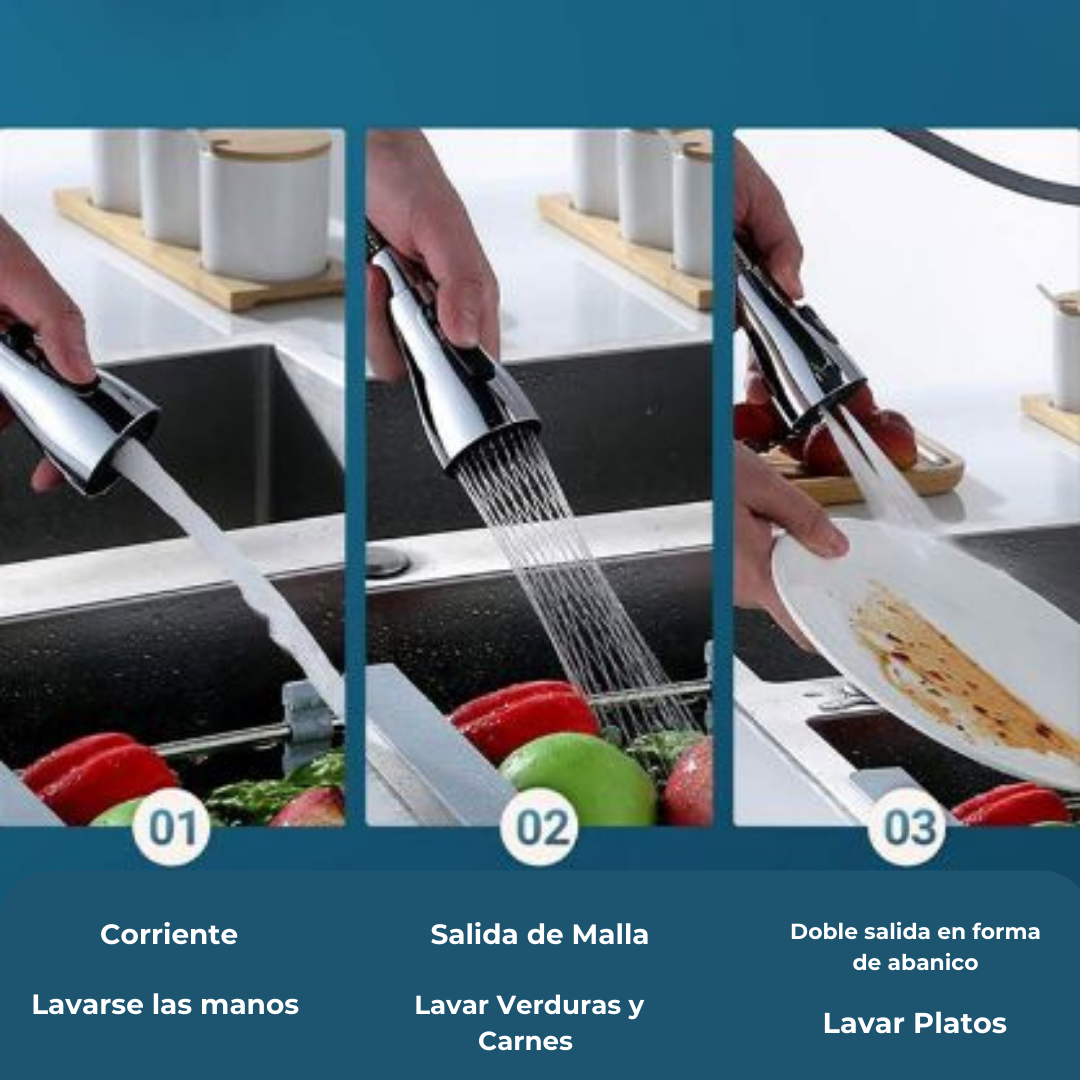 01

Corriente

Lavarse las manos

02

Salida de Malla

Lavar Verduras y Carnes

03

Doble salida en forma de abanico

Lavar Platos