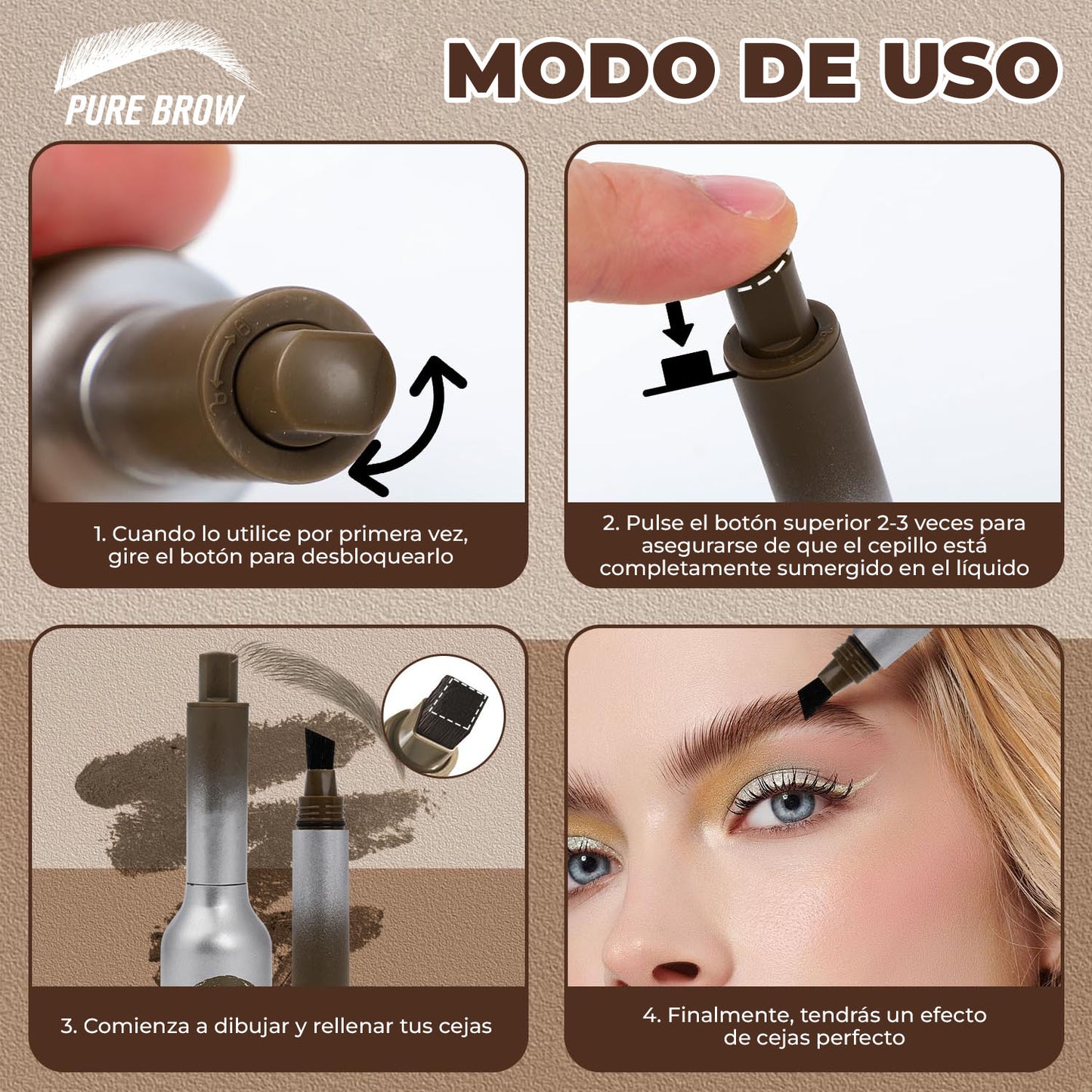 PURE BROW

MODO DE USO

1. Cuando lo utilice por primera vez, gire el botón para desbloquearlo

2. Pulse el botón superior 2-3 veces para asegurarse de que el cepillo está completamente sumergido en el líquido

3. Comienza a dibujar y rellenar tus cejas

4. Finalmente, tendrás un efecto de cejas perfecto