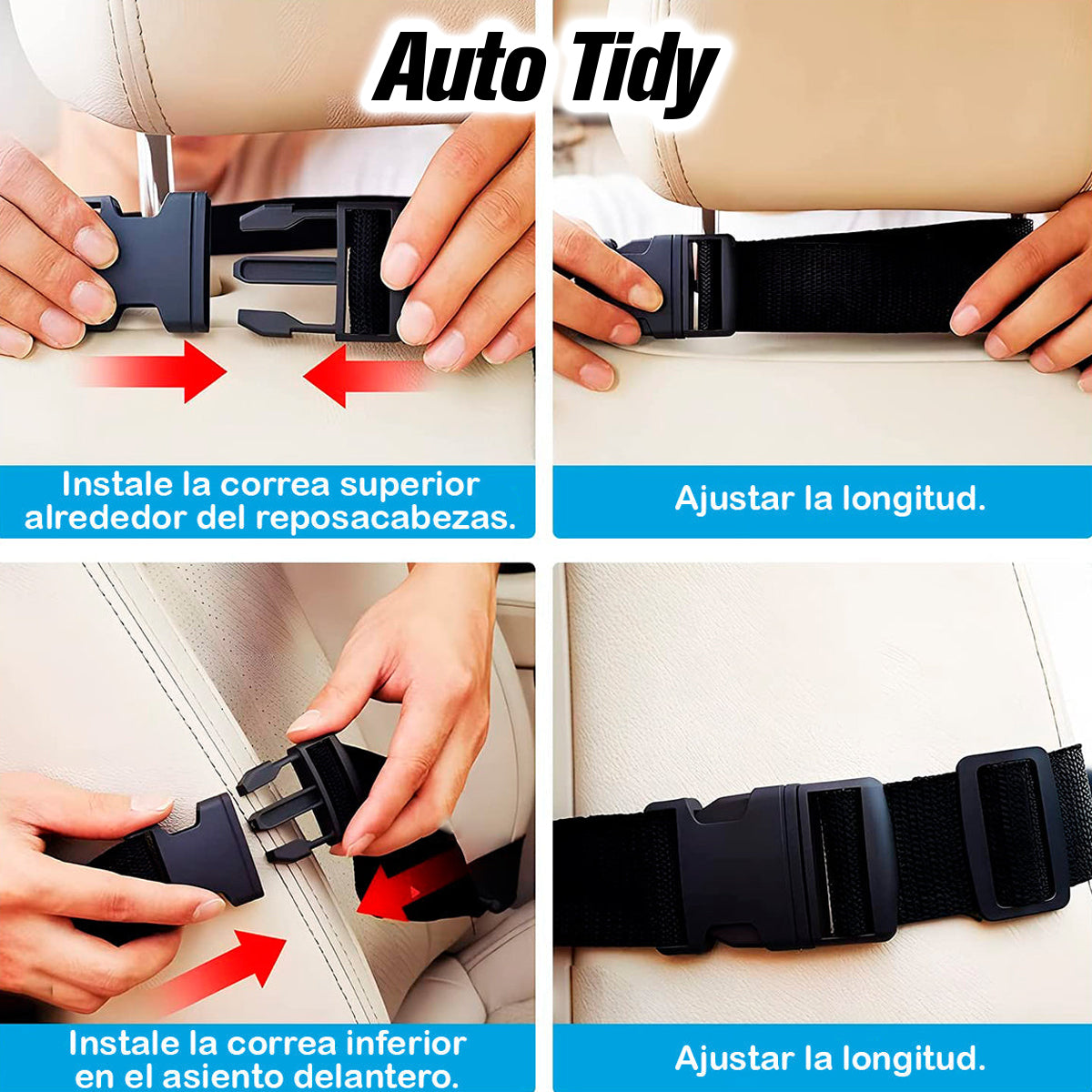 Auto Tidy

Instale la correa superior alrededor del reposacabezas.

Ajustar la longitud.

Instale la correa inferior en el asiento delantero.

Ajustar la longitud.