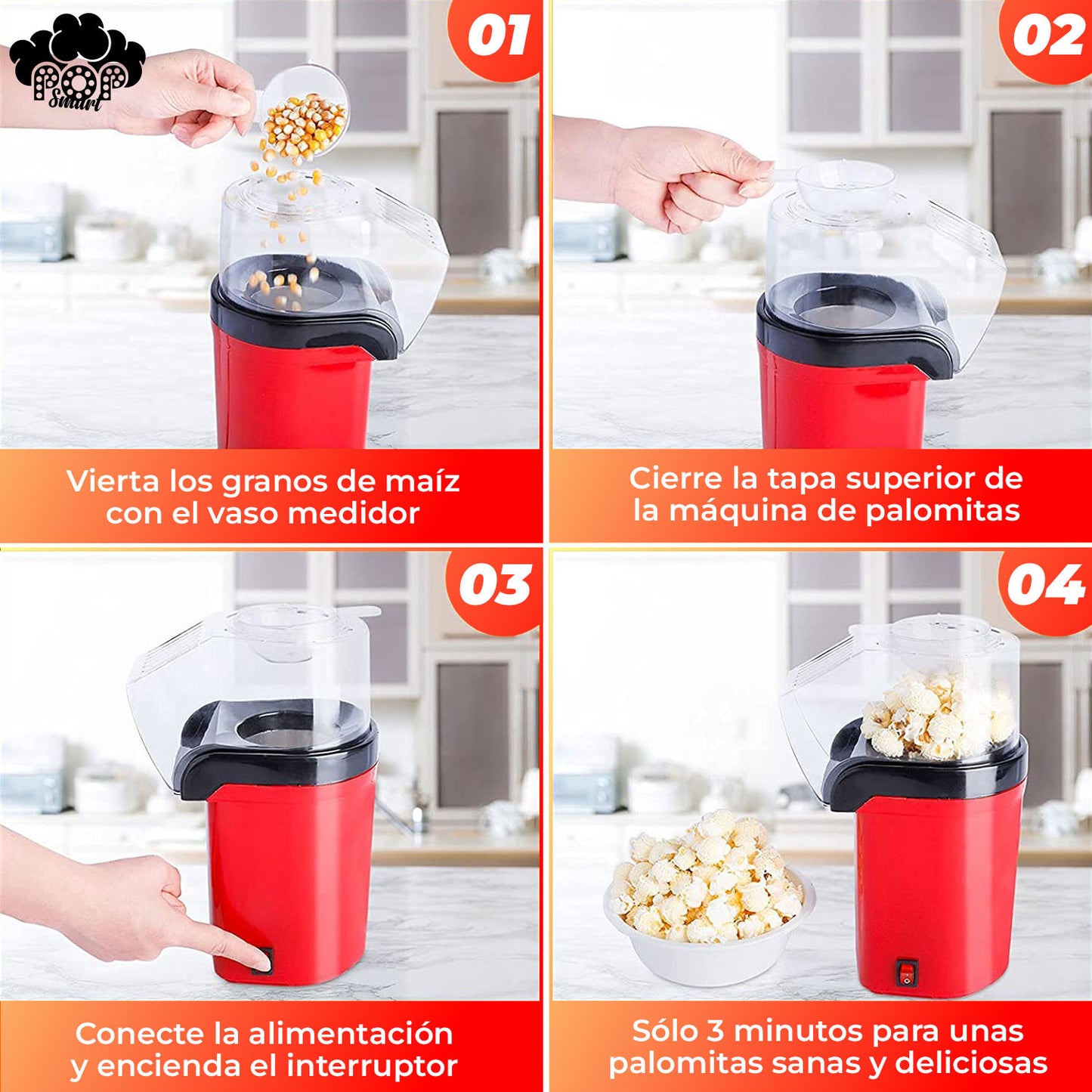 POP Smart

01

Vierta los granos de maíz con el vaso medidor

02

Cierre la tapa superior de la máquina de palomitas

03

Conecte la alimentación y encienda el interruptor

04

Sólo 3 minutos para unas palomitas sanas y deliciosas