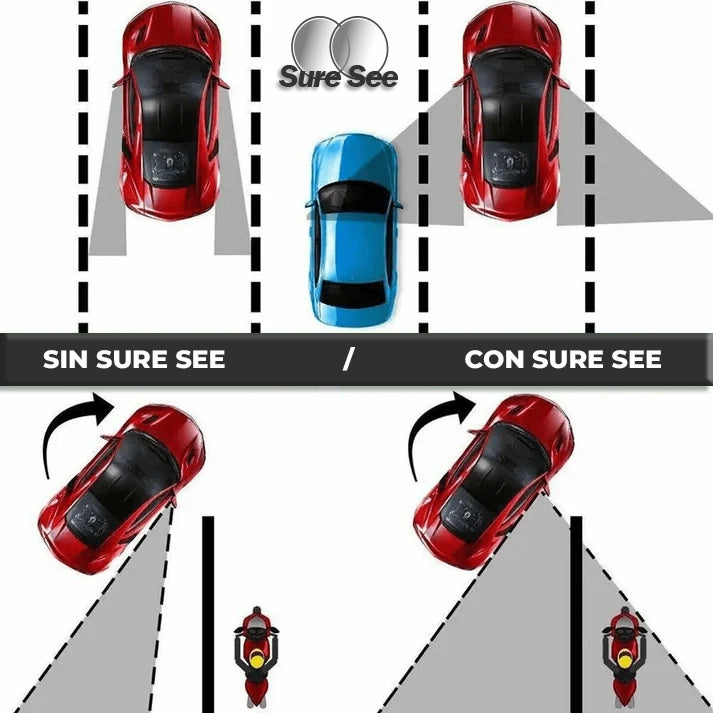 Sure See

SIN SURE SEE / CON SURE SEE